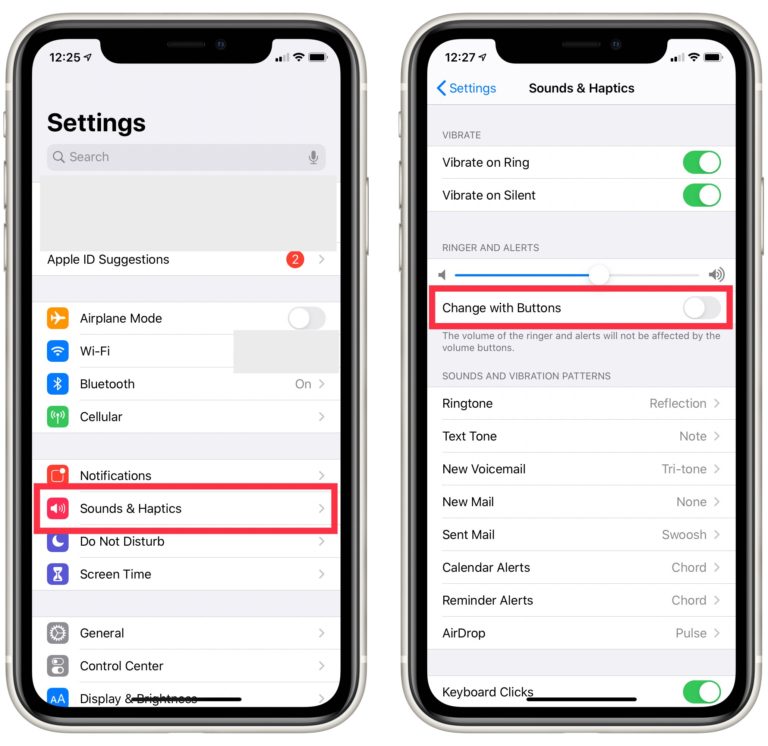 12:25

Settings

Search

Apple ID Suggestions 2

Airplane Mode

Wi-Fi

Bluetooth On

Cellular

Notifications

Sounds & Haptics

Do Not Disturb

Screen Time

General

Control Center

Display & Brightness

12:27

Settings Sounds & Haptics

VIBRATE

Vibrate on Ring

Vibrate on Silent

RINGER AND ALERTS

Change with Buttons

The volume of the ringer and alerts will not be affected by the volume buttons.

SOUNDS AND VIBRATION PATTERNS

Ringtone Reflection

Text Tone Note

New Voicemail Tri-tone

New Mail None

Sent Mail Swoosh

Calendar Alerts Chord

Reminder Alerts Chord

AirDrop Pulse

Keyboard Clicks