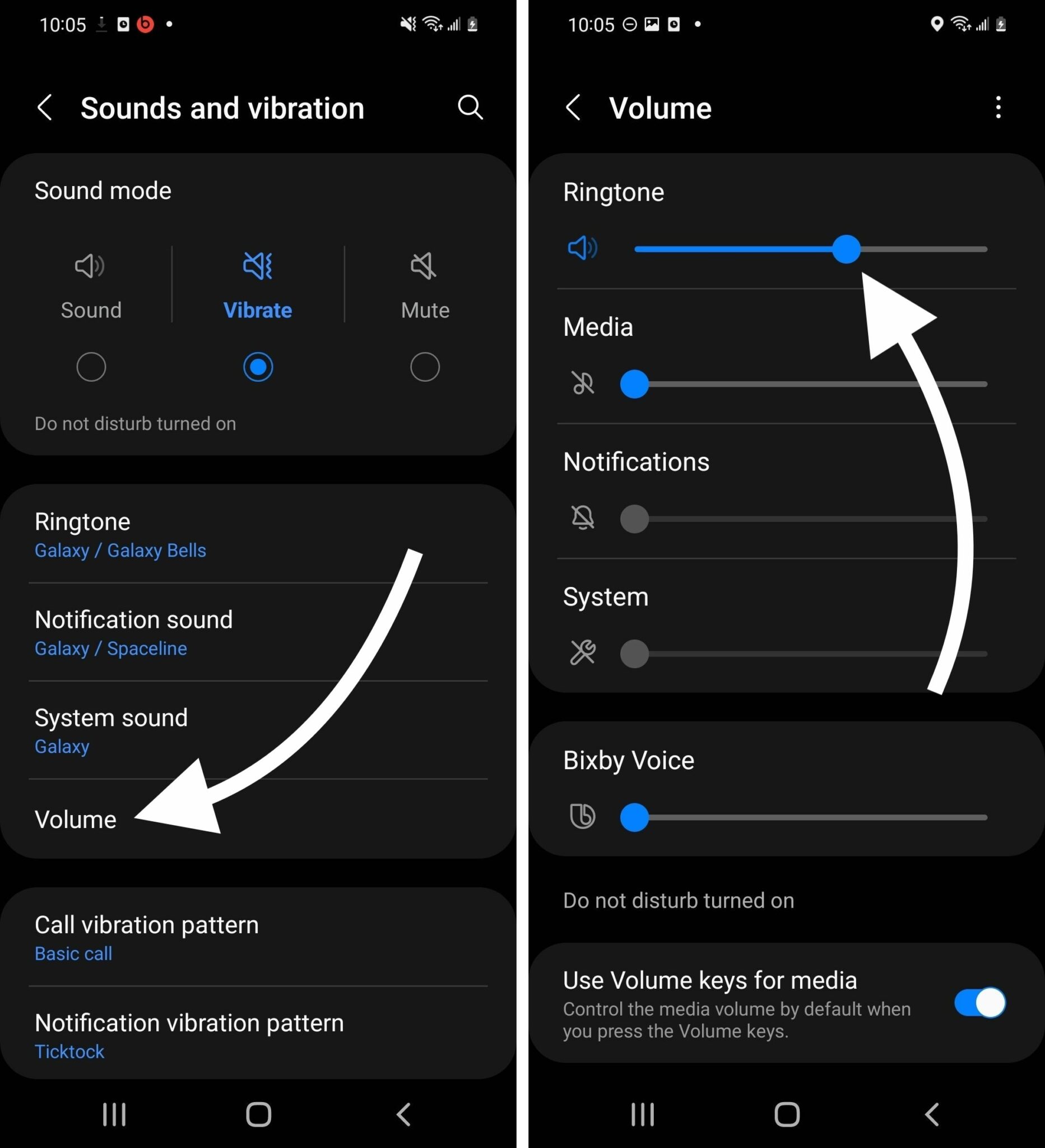 10:05

Sounds and vibration

Sound mode

Sound

Vibrate

Mute

Do not disturb turned on

Ringtone
Galaxy / Galaxy Bells

Notification sound
Galaxy / Spaceline

System sound
Galaxy

Volume

Call vibration pattern
Basic call

Notification vibration pattern
Ticktock

10:05

Volume

Ringtone

Media

Notifications

System

Bixby Voice

Do not disturb turned on

Use Volume keys for media
Control the media volume by default when you press the Volume keys.