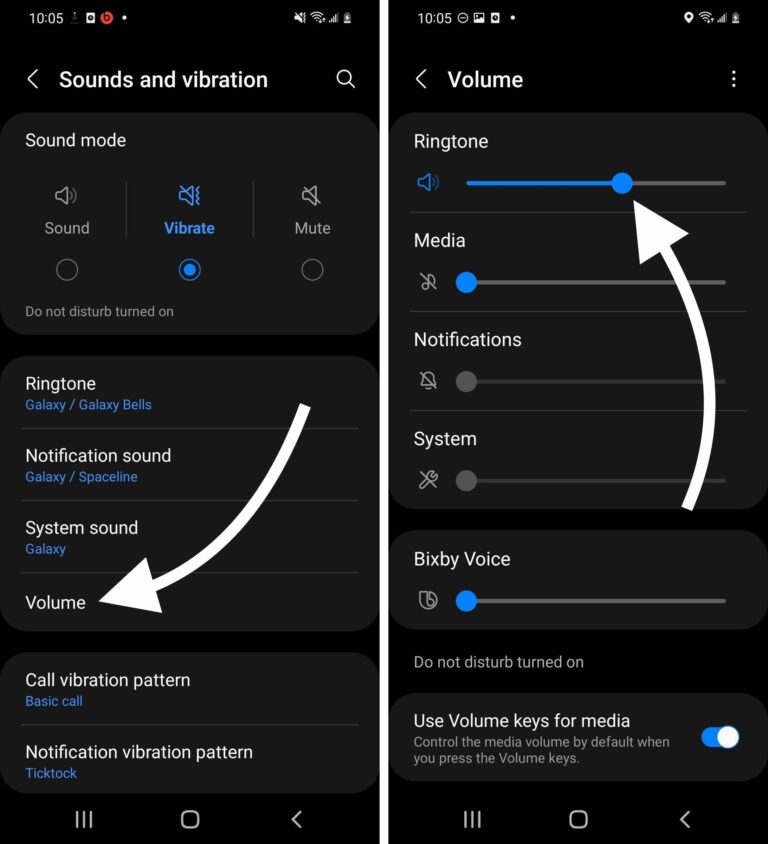 10:05

Sounds and vibration

Sound mode

Sound

Vibrate

Mute

Do not disturb turned on

Ringtone
Galaxy / Galaxy Bells

Notification sound
Galaxy / Spaceline

System sound
Galaxy

Volume

Call vibration pattern
Basic call

Notification vibration pattern
Ticktock

10:05

Volume

Ringtone

Media

Notifications

System

Bixby Voice

Do not disturb turned on

Use Volume keys for media
Control the media volume by default when you press the Volume keys.